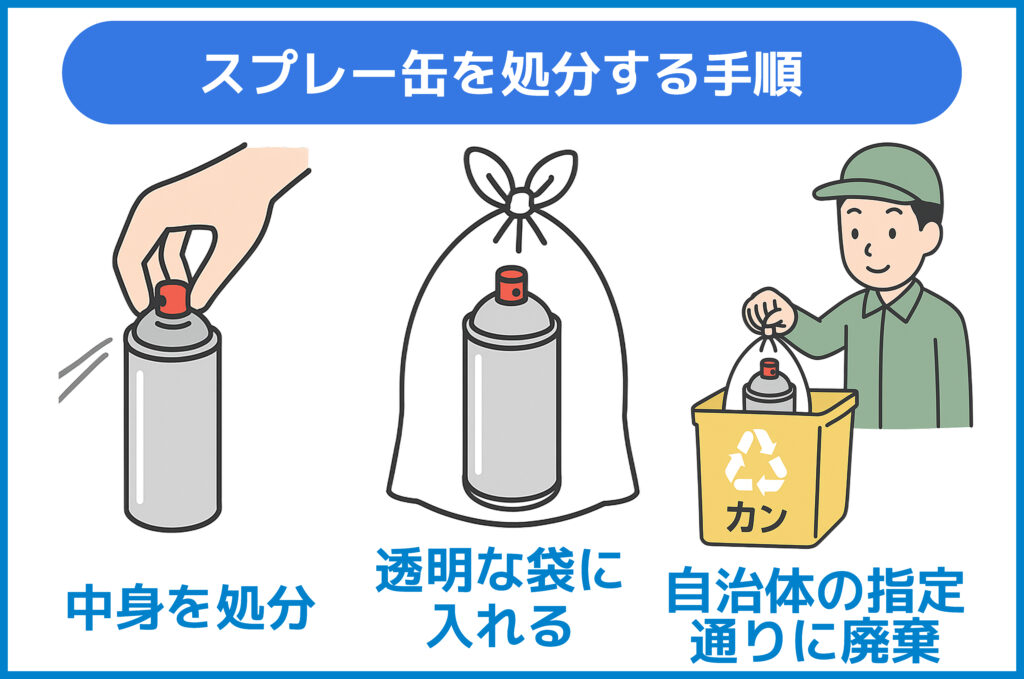 スプレー缶を処分する手順

中身を処分

透明な袋に入れる

カン

自治体の指定通りに廃棄